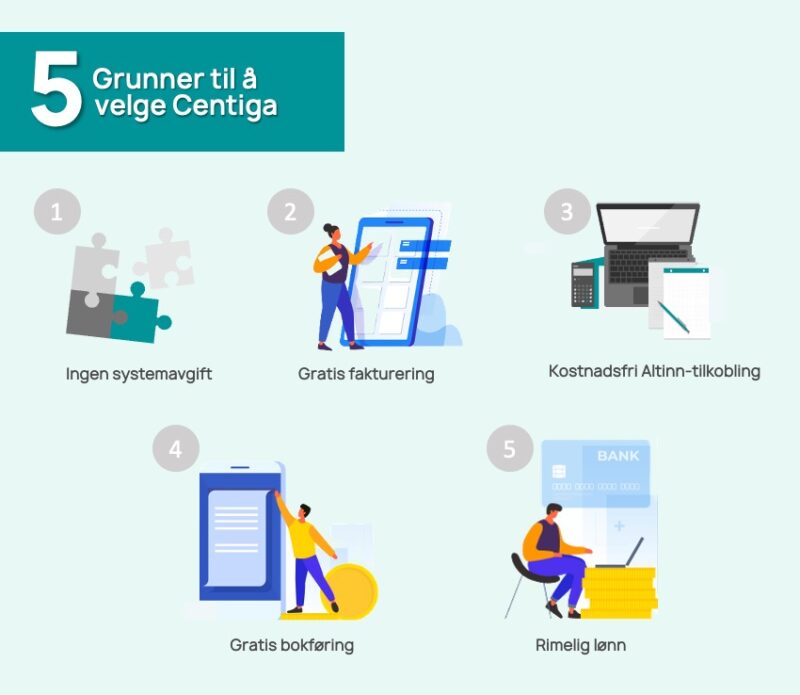 5 Grunner til å velge Centiga

1

Ingen systemavgift

2

Gratis fakturering

3

Kostnadsfri Altinn-tilkobling

4

Gratis bokføring

5

BANK

Rimelig lønn